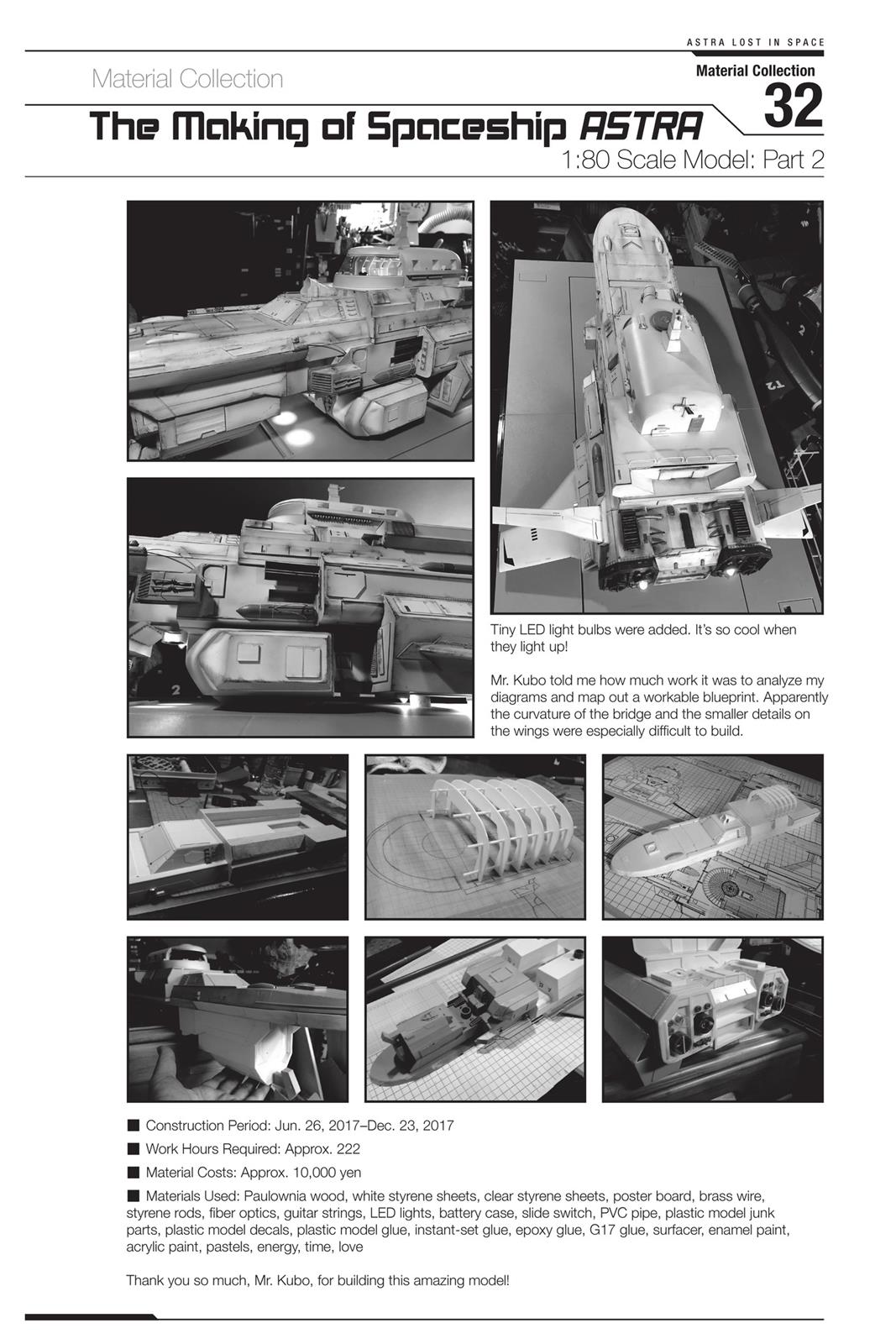 ASTRA LOST IN SPACE

Material Collection

Material Collection
32

The Making of Spaceship ASTRA
1:80 Scale Model: Part 2

Tiny LED light bulbs were added. It's so cool when they light up!

Mr. Kubo told me how much work it was to analyze my diagrams and map out a workable blueprint. Apparently the curvature of the bridge and the smaller details on the wings were especially difficult to build.

■ Construction Period: Jun. 26, 2017–Dec. 23, 2017

■ Work Hours Required: Approx. 222

■ Material Costs: Approx. 10,000 yen

■ Materials Used: Paulownia wood, white styrene sheets, clear styrene sheets, poster board, brass wire, styrene rods, fiber optics, guitar strings, LED lights, battery case, slide switch, PVC pipe, plastic model junk parts, plastic model decals, plastic model glue, instant-set glue, epoxy glue, G17 glue, surfacer, enamel paint, acrylic paint, pastels, energy, time, love

Thank you so much, Mr. Kubo, for building this amazing model!